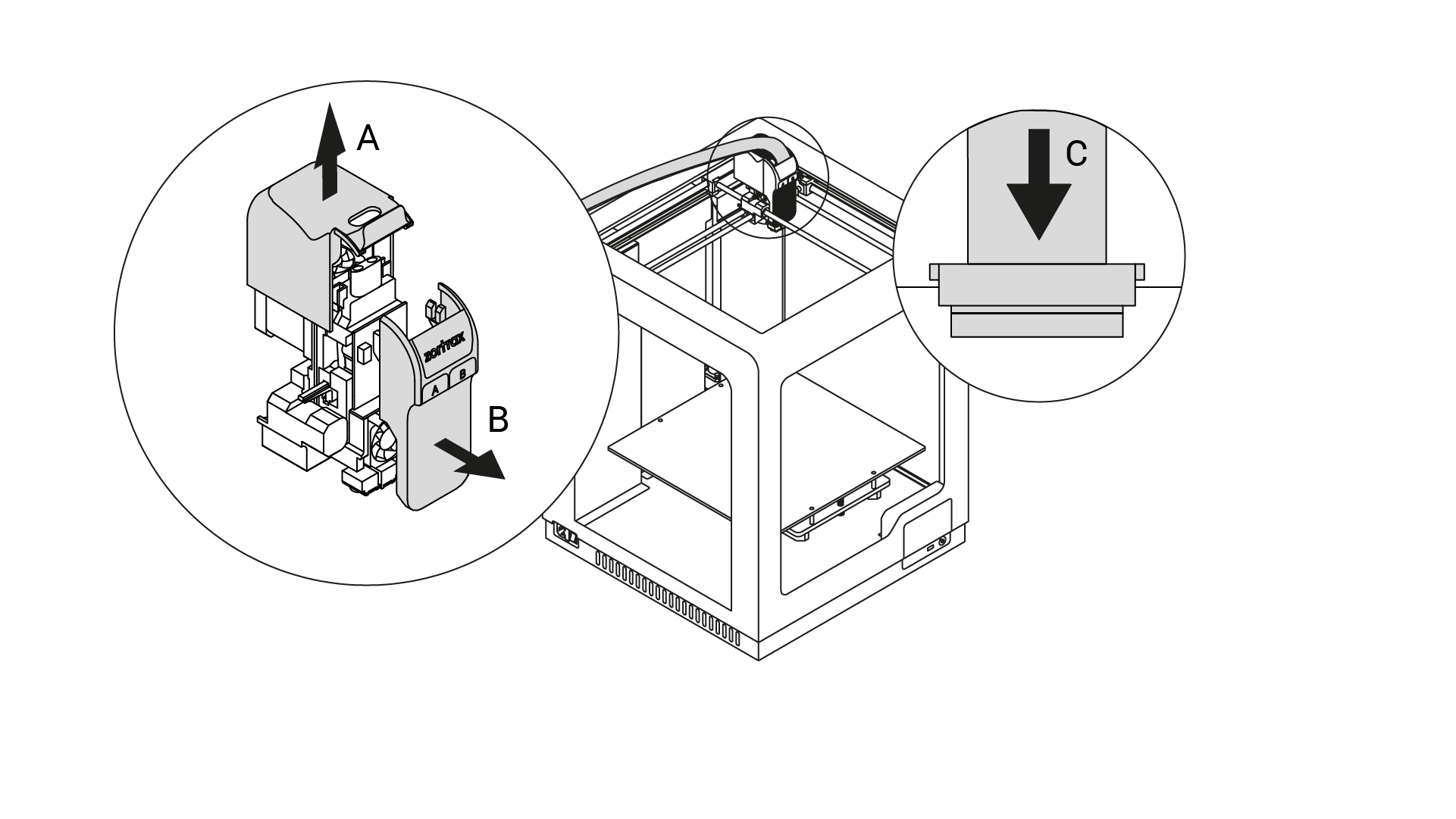 A

zortrax

A B

B

C